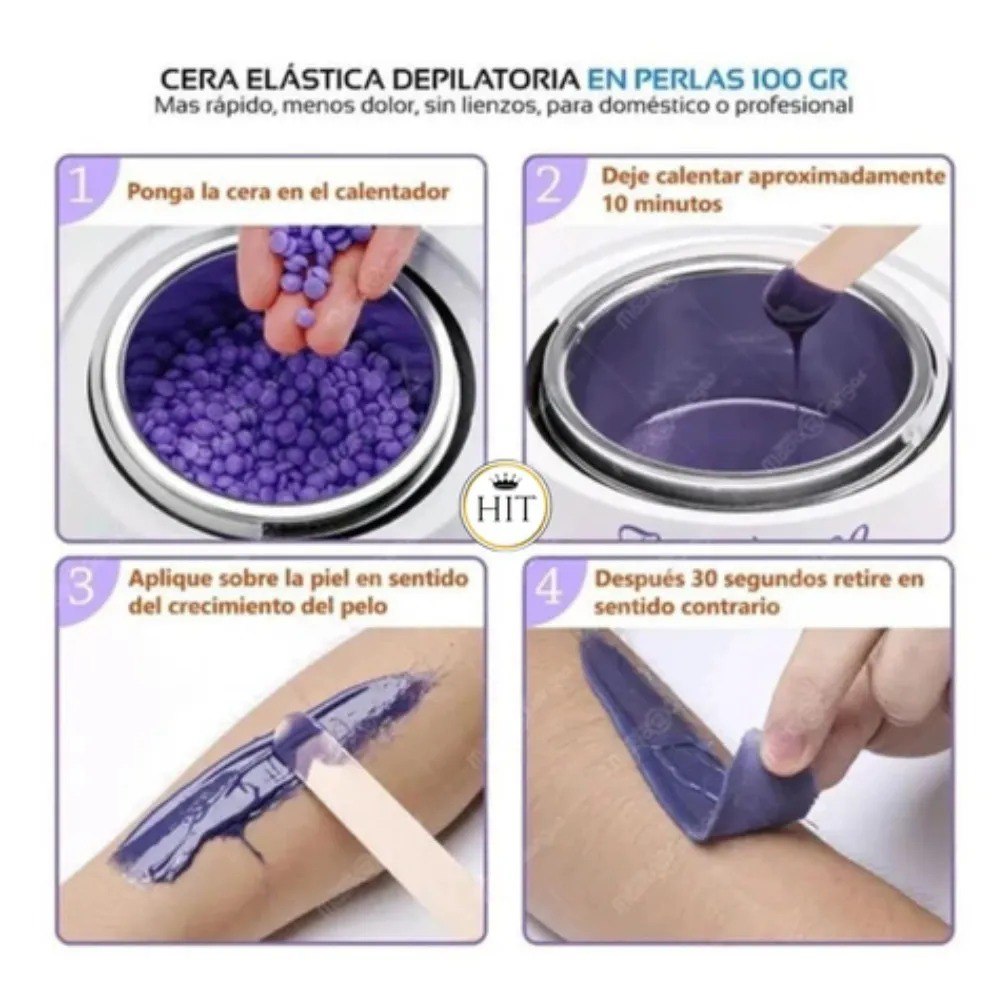 CERA ELÁSTICA DEPILATORIA EN PERLAS 100 GR
Mas rápido, menos dolor, sin lienzos, para doméstico o profesional

1 Ponga la cera en el calentador

2 Deje calentar aproximadamente 10 minutos

HIT

3 Aplique sobre la piel en sentido del crecimiento del pelo

4 Después 30 segundos retire en sentido contrario